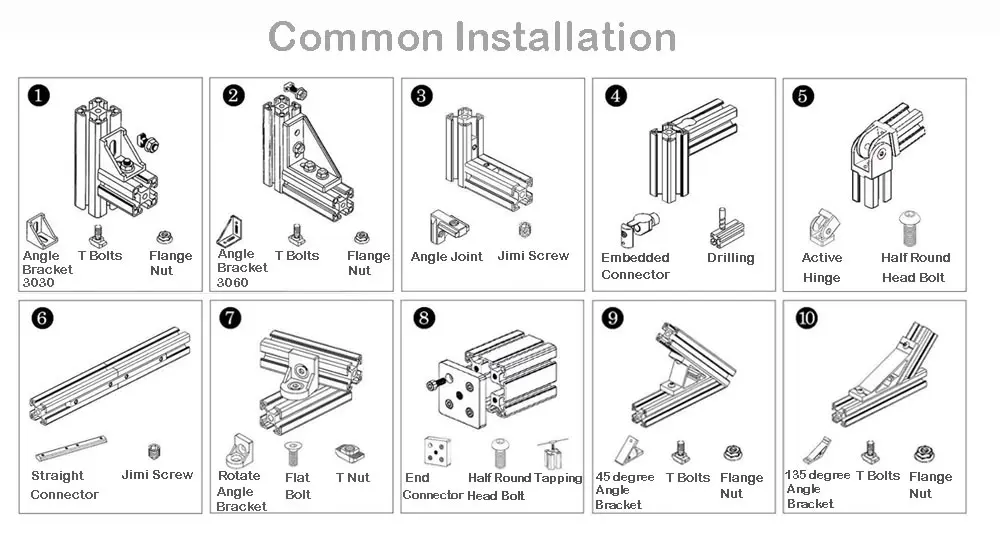 Common Installation

❶
Angle Bracket 3030
T Bolts
Flange Nut

❷
Angle Bracket 3060
T Bolts
Flange Nut

❸
Angle Joint
Jimi Screw

❹
Embedded Connector
Drilling

❺
Active Hinge
Half Round Head Bolt

❻
Straight Connector
Jimi Screw

❼
Rotate Angle Bracket
Flat Bolt
T Nut

❽
End Connector
Half Round Head Bolt
Tapping

❾
45 degree Angle Bracket
T Bolts
Flange Nut

❿
135 degree Angle Bracket
T Bolts
Flange Nut