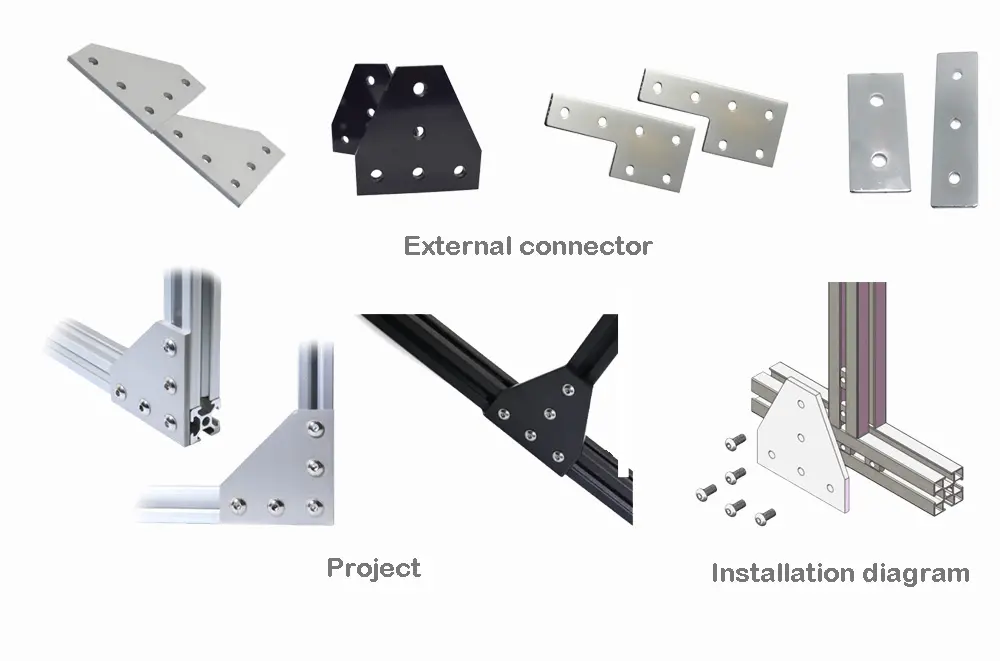 External connector

Project

Installation diagram